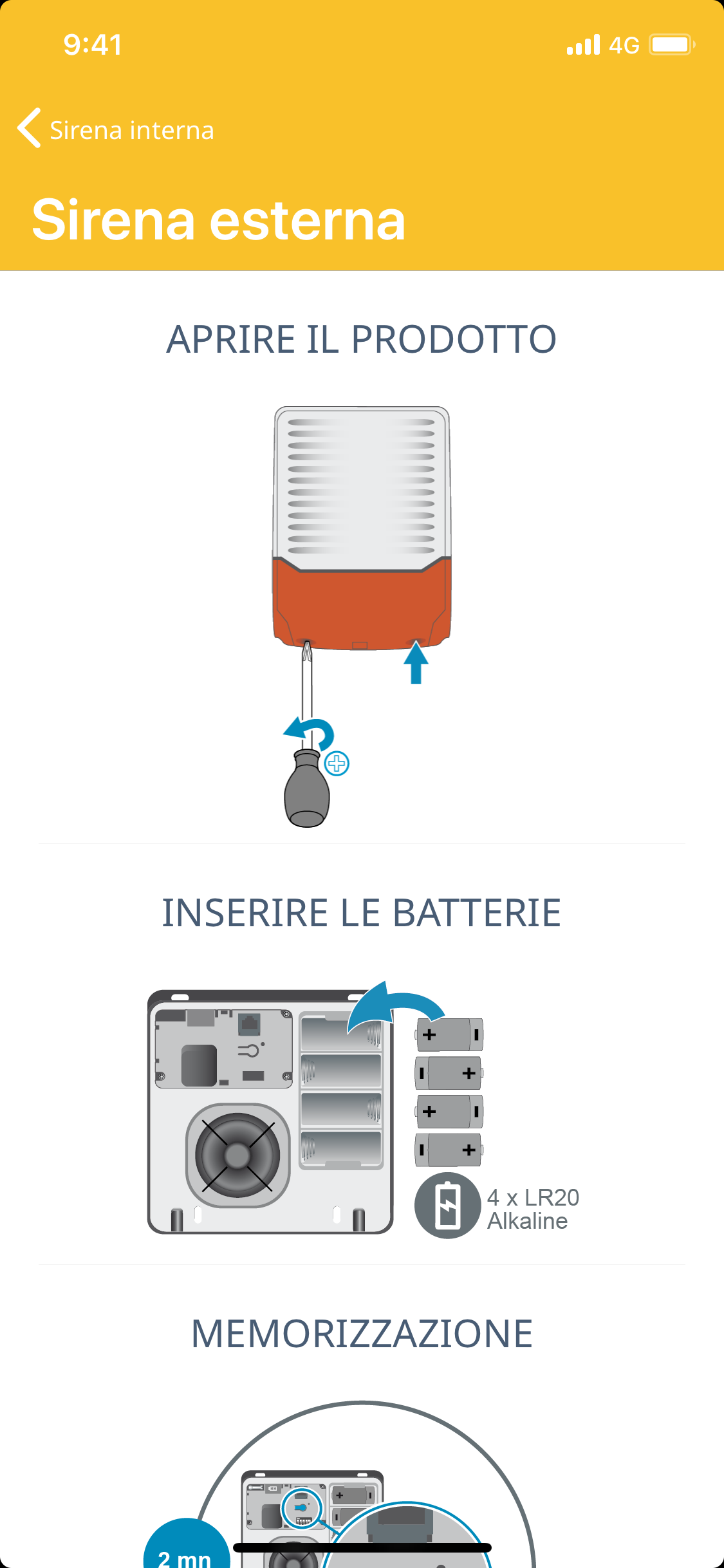 9:41

4G

Sirena interna

Sirena esterna

APRIRE IL PRODOTTO

INSERIRE LE BATTERIE

4 x LR20
Alkaline

MEMORIZZAZIONE

2 mn